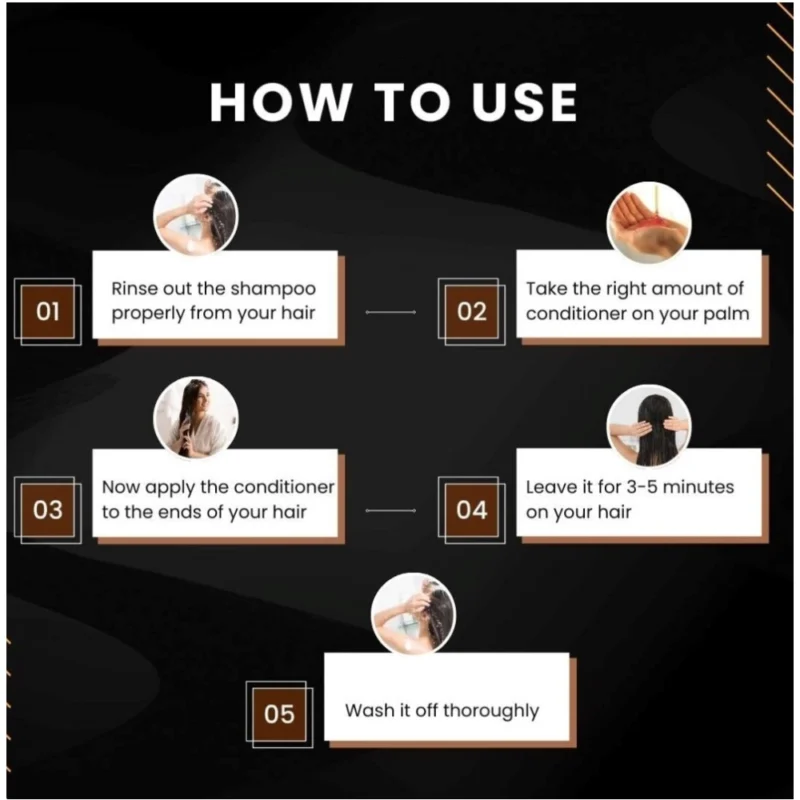 HOW TO USE

01 Rinse out the shampoo properly from your hair

02 Take the right amount of conditioner on your palm

03 Now apply the conditioner to the ends of your hair

04 Leave it for 3-5 minutes on your hair

05 Wash it off thoroughly