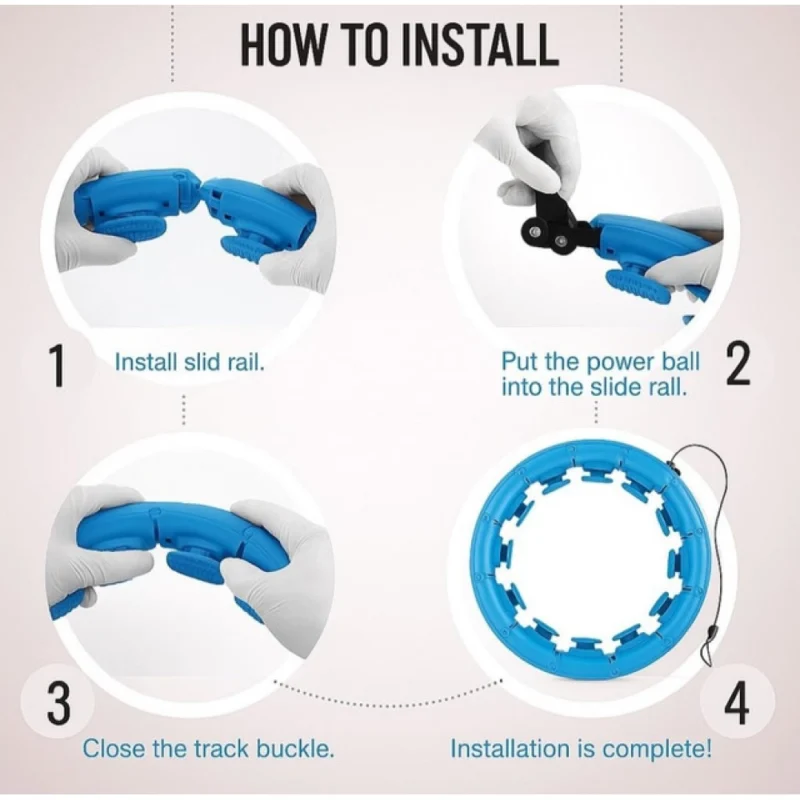 HOW TO INSTALL

1

Install slid rail.

Put the power ball into the slide rall.

2

3

Close the track buckle.

4

Installation is complete!