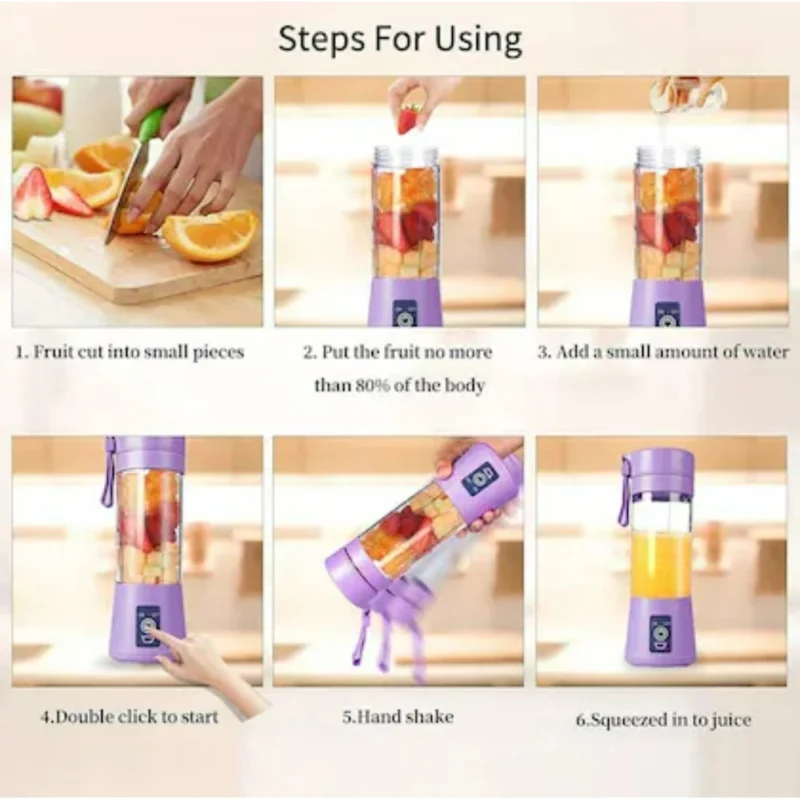 Steps For Using

1. Fruit cut into small pieces

2. Put the fruit no more than 80% of the body

3. Add a small amount of water

4.Double click to start

5.Hand shake

6.Squeezed in to juice