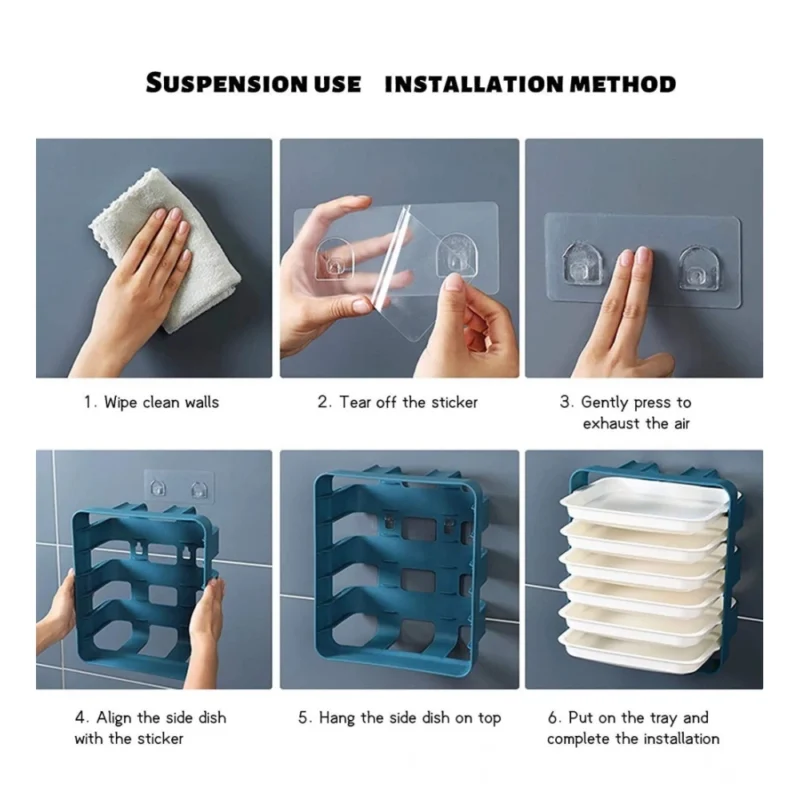 SUSPENSION USE INSTALLATION METHOD

1. Wipe clean walls

2. Tear off the sticker

3. Gently press to exhaust the air

4. Align the side dish with the sticker

5. Hang the side dish on top

6. Put on the tray and complete the installation