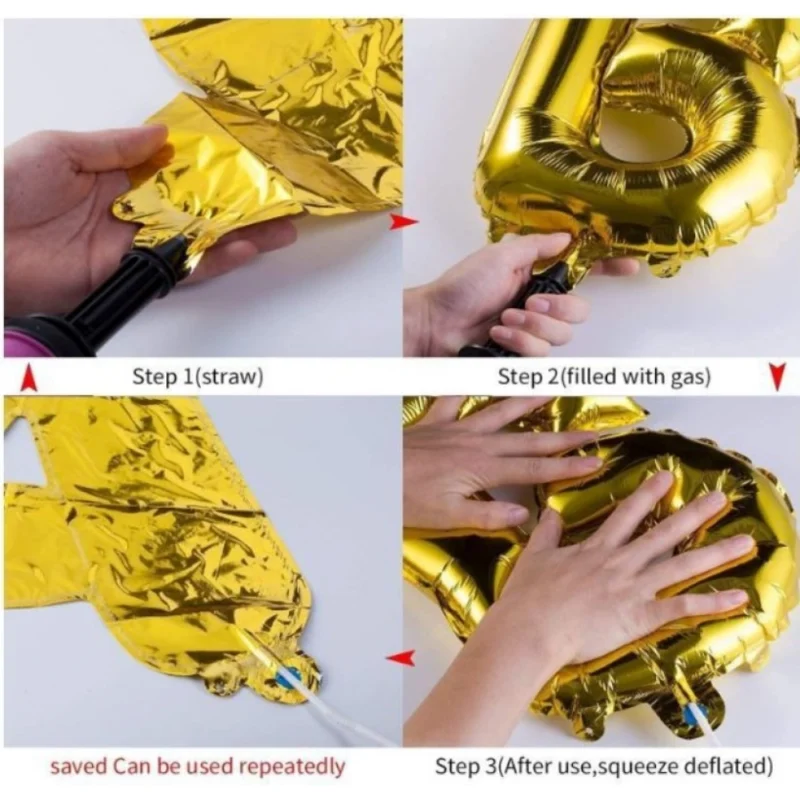 Step 1(straw)

Step 2(filled with gas)

saved Can be used repeatedly

Step 3(After use,squeeze deflated)