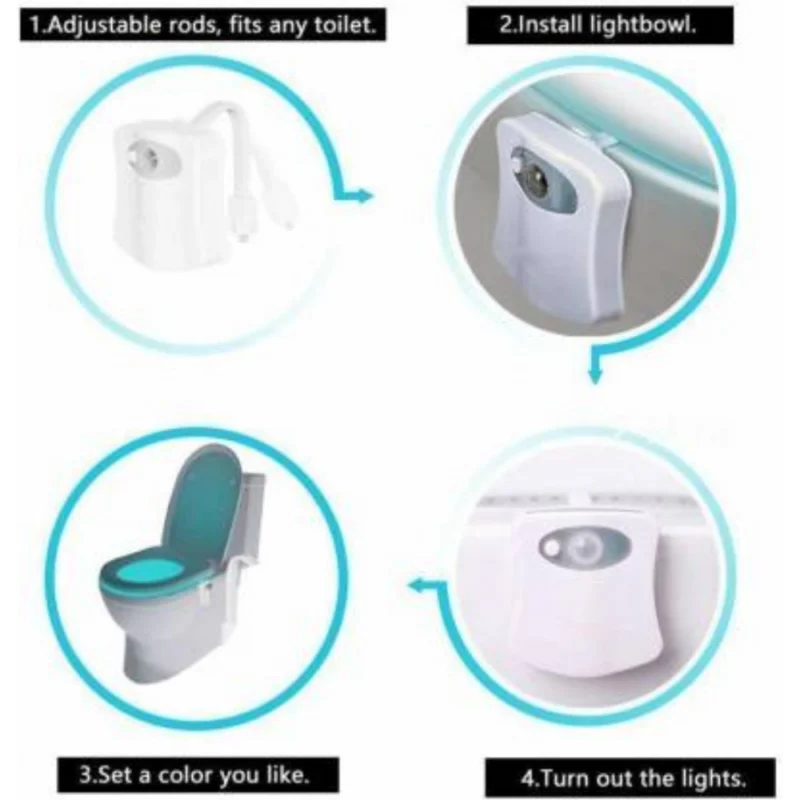 1.Adjustable rods, fits any toilet.

2.Install lightbowl.

3.Set a color you like.

4.Turn out the lights.